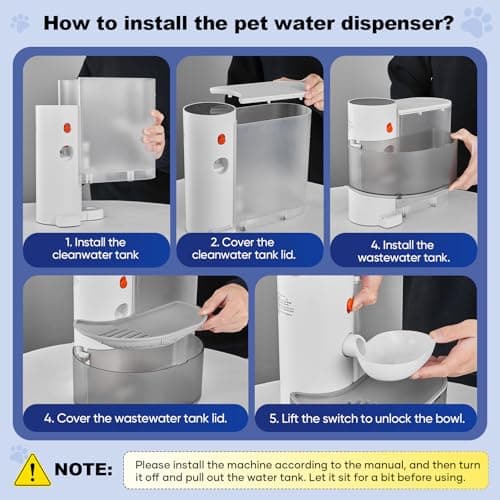 How to install the pet water dispenser?

1. Install the cleanwater tank

2. Cover the cleanwater tank lid.

4. Install the wastewater tank.

4. Cover the wastewater tank lid.

5. Lift the switch to unlock the bowl.

NOTE: Please install the machine according to the manual, and then turn it off and pull out the water tank. Let it sit for a bit before using.