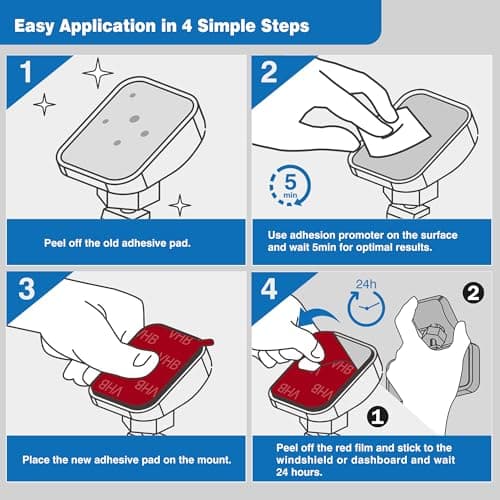 Easy Application in 4 Simple Steps

1

Peel off the old adhesive pad.

2

5 min

Use adhesion promoter on the surface and wait 5min for optimal results.

3

VHB VHB VHB VHB VHB

Place the new adhesive pad on the mount.

4

24h

2

VHB VHB VHB

1

Peel off the red film and stick to the windshield or dashboard and wait 24 hours.