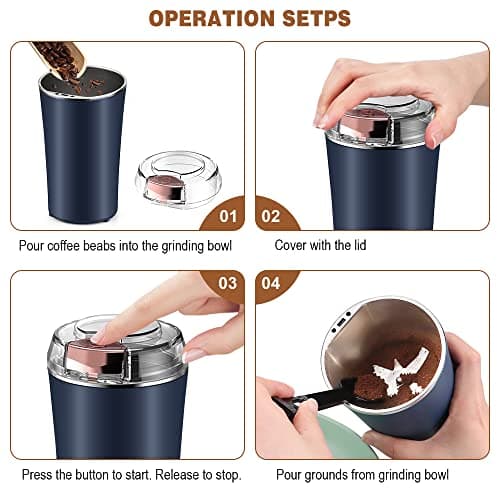 OPERATION SETPS

01

Pour coffee beabs into the grinding bowl

02

Cover with the lid

03

Press the button to start. Release to stop.

04

Pour grounds from grinding bowl