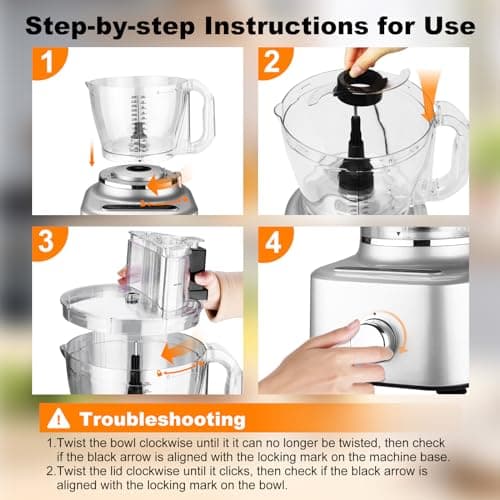 Step-by-step Instructions for Use

1

2

3

4

Troubleshooting

1.Twist the bowl clockwise until it it can no longer be twisted, then check if the black arrow is aligned with the locking mark on the machine base.
2.Twist the lid clockwise until it clicks, then check if the black arrow is aligned with the locking mark on the bowl.