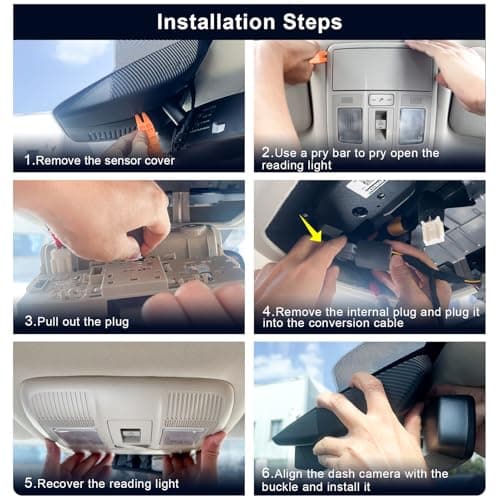 Installation Steps

1.Remove the sensor cover

2.Use a pry bar to pry open the reading light

3.Pull out the plug

4.Remove the internal plug and plug it into the conversion cable

5.Recover the reading light

6.Align the dash camera with the buckle and install it