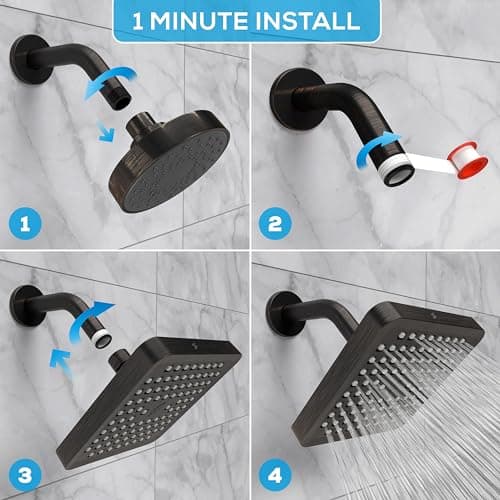 1 MINUTE INSTALL

1

2

3

4