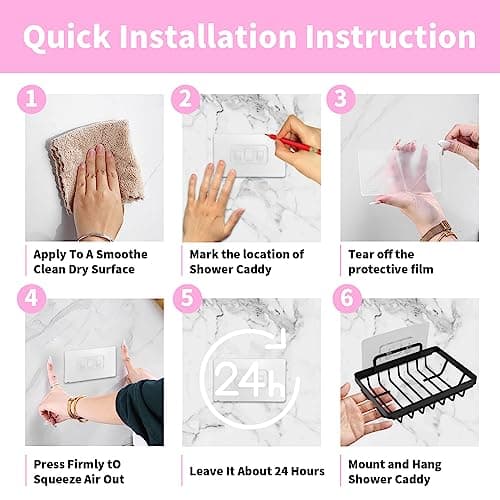 Quick Installation Instruction

1

Apply To A Smoothe Clean Dry Surface

2

Mark the location of Shower Caddy

3

Tear off the protective film

4

Press Firmly tO Squeeze Air Out

5

24h

Leave It About 24 Hours

6

Mount and Hang Shower Caddy