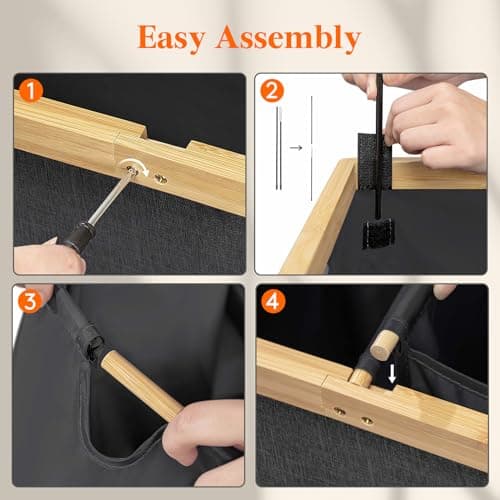 Easy Assembly

1

2

3

4