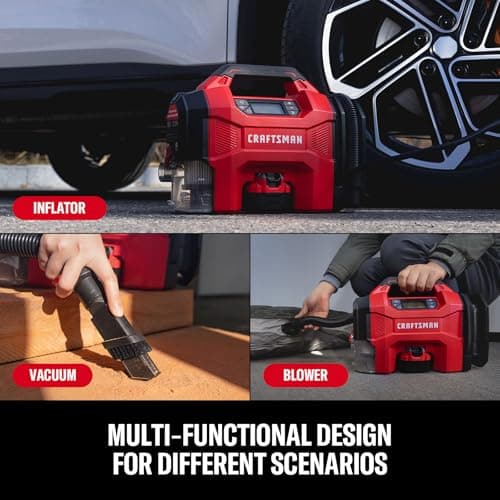 CRAFTSMAN

INFLATOR

VACUUM

CRAFTSMAN

BLOWER

MULTI-FUNCTIONAL DESIGN FOR DIFFERENT SCENARIOS