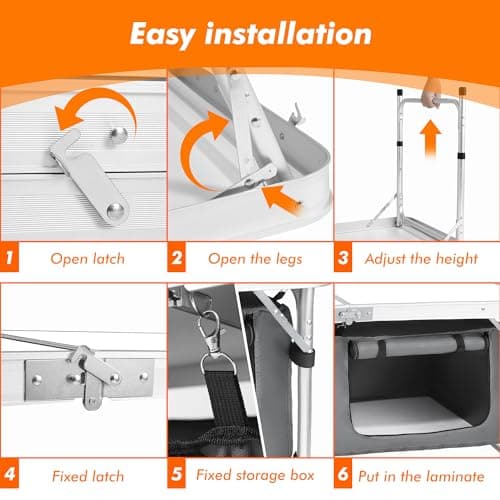 Easy installation

1 Open latch

2 Open the legs

3 Adjust the height

4 Fixed latch

5 Fixed storage box

6 Put in the laminate