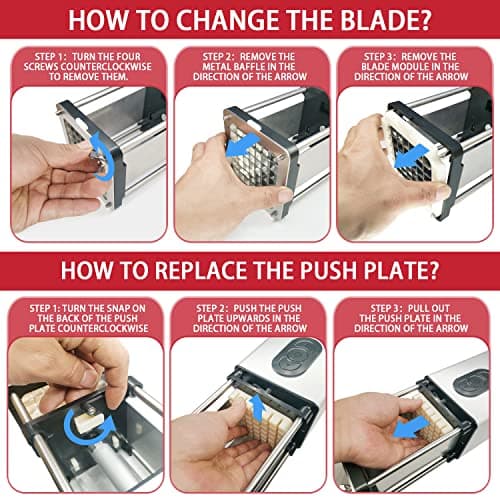 HOW TO CHANGE THE BLADE?

STEP 1: TURN THE FOUR SCREWS COUNTERCLOCKWISE TO REMOVE THEM.

STEP 2: REMOVE THE METAL BAFFLE IN THE DIRECTION OF THE ARROW

STEP 3: REMOVE THE BLADE MODULE IN THE DIRECTION OF THE ARROW

HOW TO REPLACE THE PUSH PLATE?

STEP 1: TURN THE SNAP ON THE BACK OF THE PUSH PLATE COUNTERCLOCKWISE

STEP 2: PUSH THE PUSH PLATE UPWARDS IN THE DIRECTION OF THE ARROW

STEP 3: PULL OUT THE PUSH PLATE IN THE DIRECTION OF THE ARROW