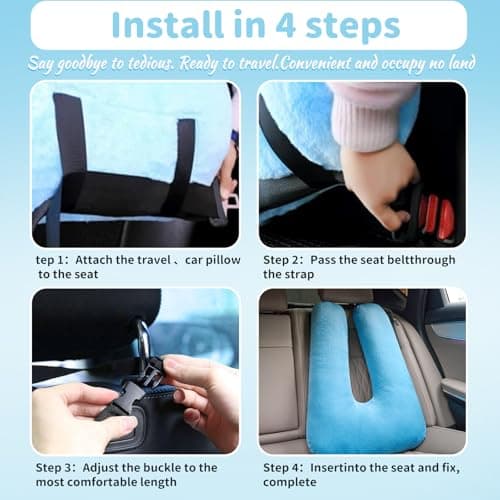 Install in 4 steps

Say goodbye to tedious. Ready to travel.Convenient and occupy no land

tep 1: Attach the travel 、car pillow to the seat

Step 2: Pass the seat beltthrough the strap

Step 3: Adjust the buckle to the most comfortable length

Step 4: Insertinto the seat and fix, complete