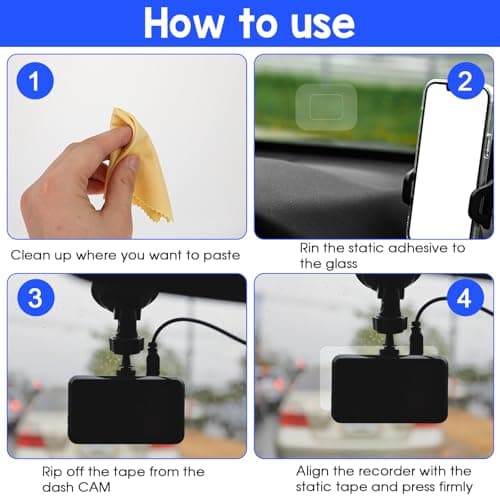 How to use

1

Clean up where you want to paste

2

Rin the static adhesive to the glass

3

Rip off the tape from the dash CAM

4

Align the recorder with the static tape and press firmly