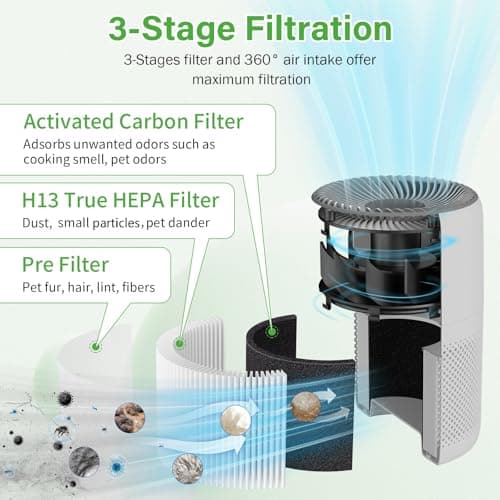 3-Stage Filtration

3-Stages filter and 360° air intake offer maximum filtration

Activated Carbon Filter

Adsorbs unwanted odors such as cooking smell, pet odors

H13 True HEPA Filter

Dust, small particles, pet dander

Pre Filter

Pet fur, hair, lint, fibers