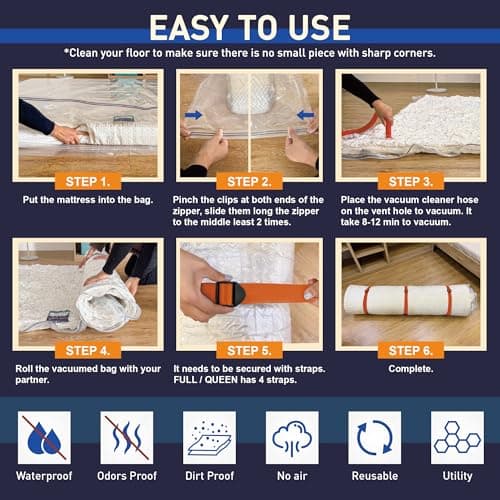 EASY TO USE

*Clean your floor to make sure there is no small piece with sharp corners.

STEP 1.

Put the mattress into the bag.

STEP 2.

Pinch the clips at both ends of the zipper, slide them long the zipper to the middle least 2 times.

STEP 3.

Place the vacuum cleaner hose on the vent hole to vacuum. It take 8-12 min to vacuum.

STEP 4.

Roll the vacuumed bag with your partner.

STEP 5.

It needs to be secured with straps. FULL / QUEEN has 4 straps.

STEP 6.

Complete.

Waterproof

Odors Proof

Dirt Proof

No air

Reusable

Utility