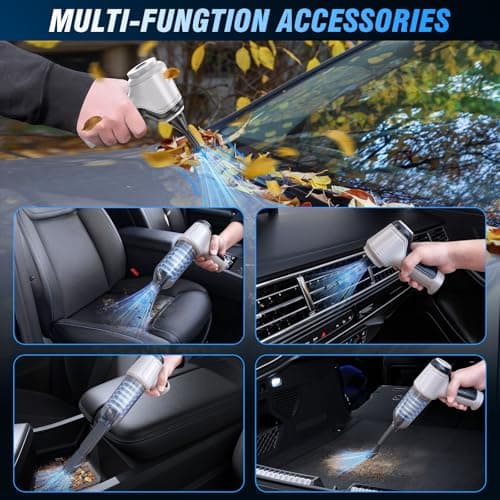 MULTI-FUNGTION ACCESSORIES