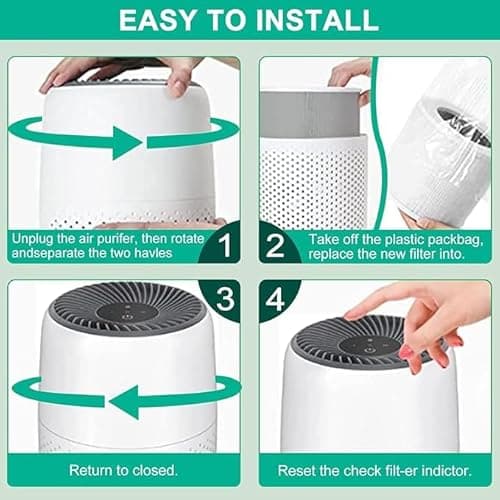 EASY TO INSTALL

Unplug the air purifer, then rotate andseparate the two havles

1

2

Take off the plastic packbag, replace the new filter into.

3

4

Return to closed.

Reset the check filt-er indictor.