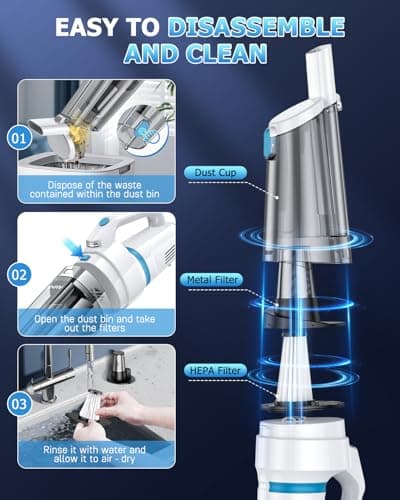 EASY TO DISASSEMBLE AND CLEAN

01
Dispose of the waste contained within the dust bin

02
Open the dust bin and take out the filters

03
Rinse it with water and allow it to air - dry

Dust Cup

Metal Filter

HEPA Filter