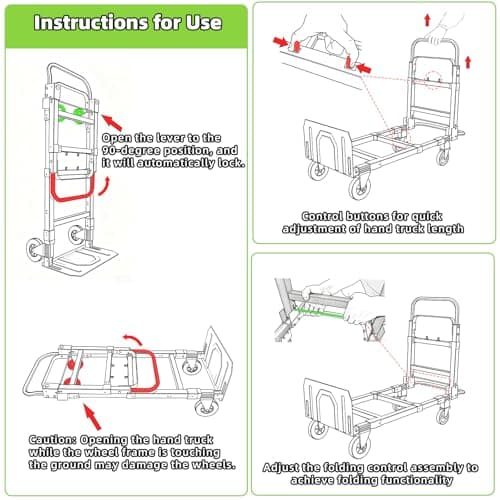 Instructions for Use

Open the lever to the 90-degree position, and it will automatically lock.

Caution: Opening the hand truck while the wheel frame is touching the ground may damage the wheels.

Control buttons for quick adjustment of hand truck length

Adjust the folding control assembly to achieve folding functionality