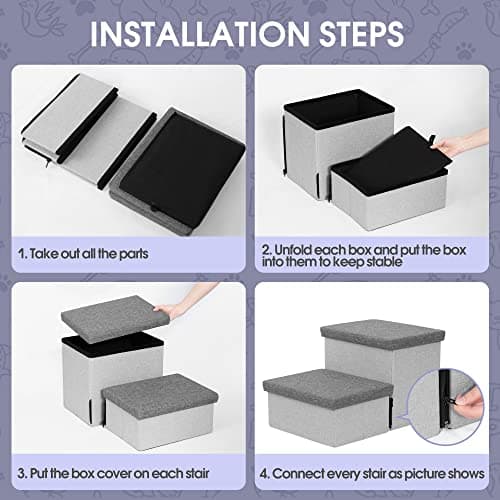 INSTALLATION STEPS

1. Take out all the parts

2. Unfold each box and put the box into them to keep stable

3. Put the box cover on each stair

4. Connect every stair as picture shows