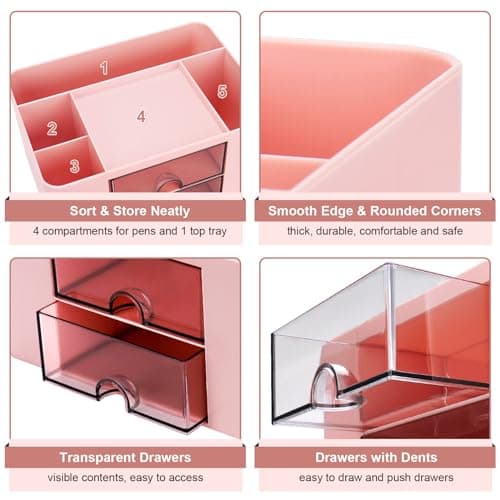 1
2
3
4
5

Sort & Store Neatly
4 compartments for pens and 1 top tray

Smooth Edge & Rounded Corners
thick, durable, comfortable and safe

Transparent Drawers
visible contents, easy to access

Drawers with Dents
easy to draw and push drawers