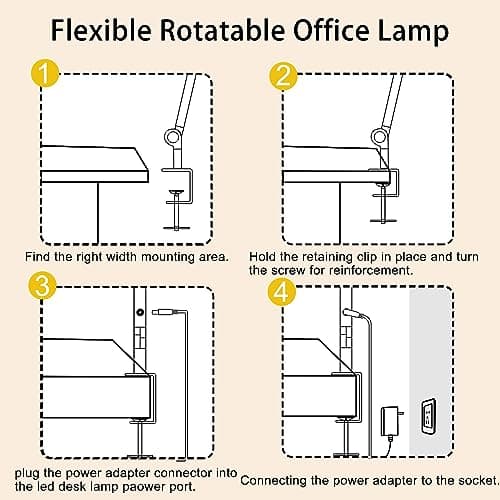 Flexible Rotatable Office Lamp

1

Find the right width mounting area.

2

Hold the retaining clip in place and turn the screw for reinforcement.

3

plug the power adapter connector into the led desk lamp paower port.

4

Connecting the power adapter to the socket.