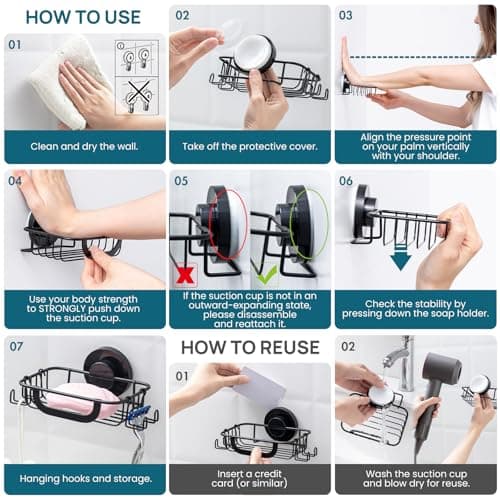 HOW TO USE

01

Clean and dry the wall.

02

Take off the protective cover.

03

Align the pressure point on your palm vertically with your shoulder.

04

Use your body strength to STRONGLY push down the suction cup.

05

If the suction cup is not in an outward-expanding state, please disassemble and reattach it.

06

Check the stability by pressing down the soap holder.

07

Hanging hooks and storage.

HOW TO REUSE

01

Insert a credit card (or similar)

02

Wash the suction cup and blow dry for reuse.