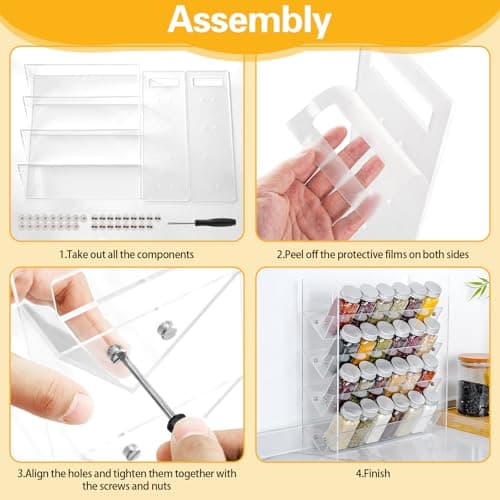 Assembly

1.Take out all the components

2.Peel off the protective films on both sides

3.Align the holes and tighten them together with the screws and nuts

4.Finish