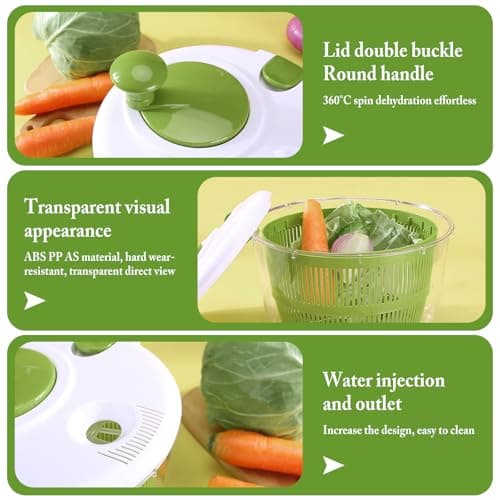 Lid double buckle
Round handle

360°C spin dehydration effortless

Transparent visual appearance

ABS PP AS material, hard wear-resistant, transparent direct view

Water injection and outlet

Increase the design, easy to clean