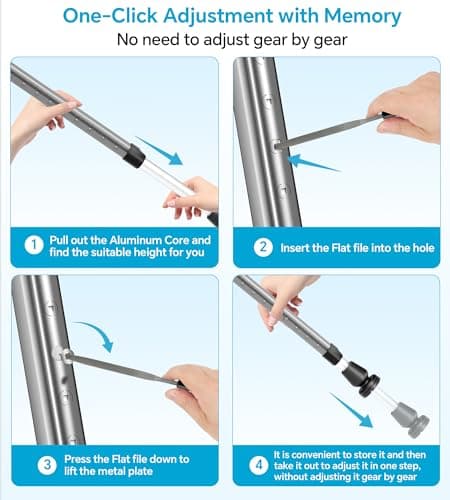 One-Click Adjustment with Memory
No need to adjust gear by gear

1 Pull out the Aluminum Core and find the suitable height for you

2 Insert the Flat file into the hole

3 Press the Flat file down to lift the metal plate

4 It is convenient to store it and then take it out to adjust it in one step, without adjusting it gear by gear