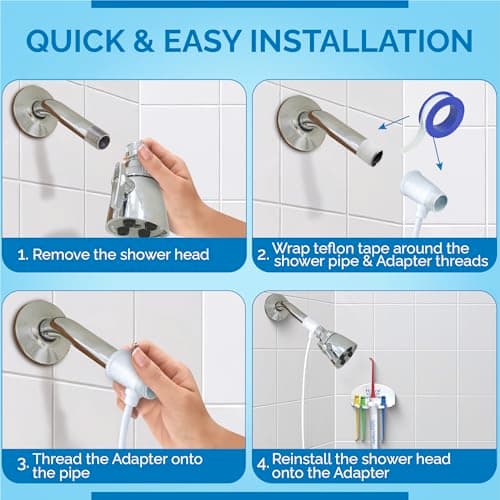 QUICK & EASY INSTALLATION

1. Remove the shower head

2. Wrap teflon tape around the shower pipe & Adapter threads

3. Thread the Adapter onto the pipe

4. Reinstall the shower head onto the Adapter