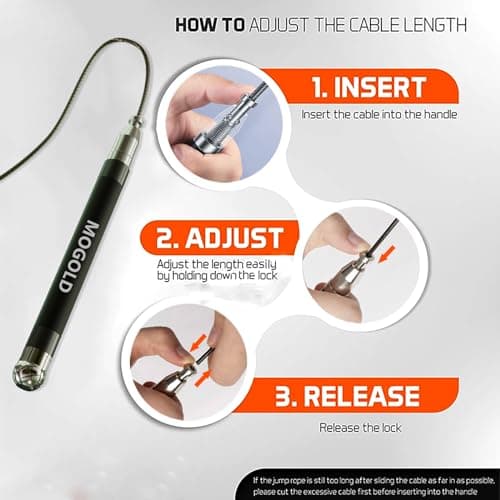 HOW TO ADJUST THE CABLE LENGTH

MOGOLD

1. INSERT

Insert the cable into the handle

2. ADJUST

Adjust the length easily by holding down the lock

3. RELEASE

Release the lock

If the jump rope is still too long after sliding the cable as far in as possible, please cut the excessive cable first before inserting into the handle