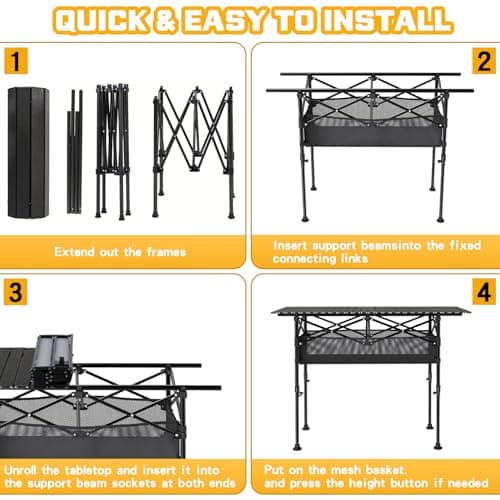 QUICK & EASY TO INSTALL

1

Extend out the frames

2

Insert support beamsinto the fixed connecting links

3

Unroll the tabletop and insert it into the support beam sockets at both ends

4

Put on the mesh basket. and press the height button if needed