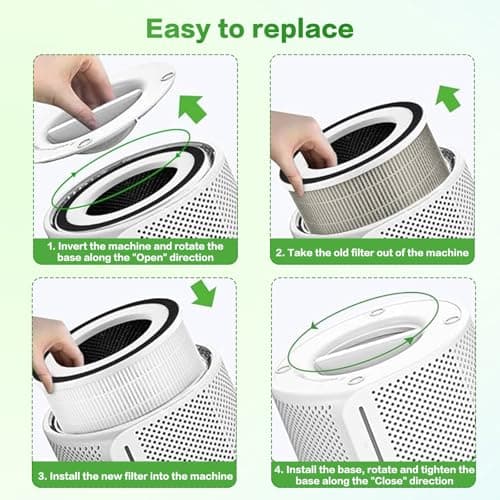 Easy to replace

1. Invert the machine and rotate the base along the "Open" direction

2. Take the old filter out of the machine

3. Install the new filter into the machine

4. Install the base, rotate and tighten the base along the "Close" direction