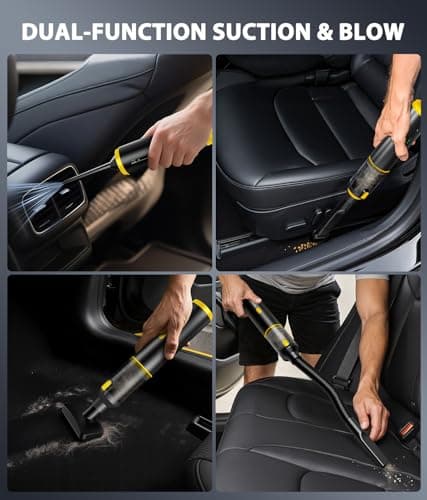 DUAL-FUNCTION SUCTION & BLOW