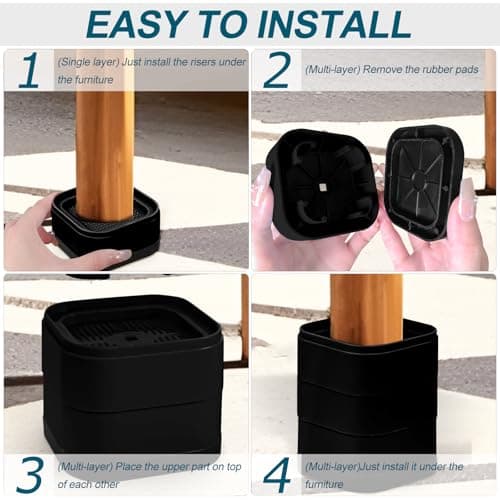 EASY TO INSTALL

1 (Single layer) Just install the risers under the furniture

2 (Multi-layer) Remove the rubber pads

3 (Multi-layer) Place the upper part on top of each other

4 (Multi-layer)Just install it under the furniture