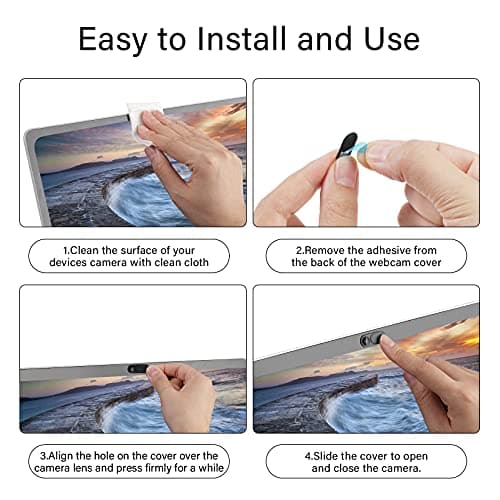 Easy to Install and Use

1.Clean the surface of your devices camera with clean cloth

2.Remove the adhesive from the back of the webcam cover

3.Align the hole on the cover over the camera lens and press firmly for a while

4.Slide the cover to open and close the camera.