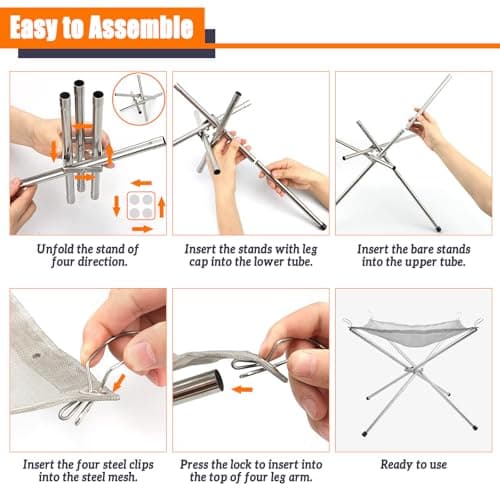 Easy to Assemble

Unfold the stand of four direction.

Insert the stands with leg cap into the lower tube.

Insert the bare stands into the upper tube.

Insert the four steel clips into the steel mesh.

Press the lock to insert into the top of four leg arm.

Ready to use