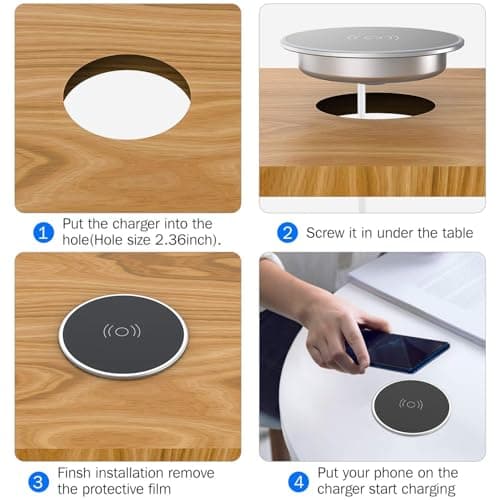 1 Put the charger into the hole(Hole size 2.36inch).

2 Screw it in under the table

3 Finsh installation remove the protective film

4 Put your phone on the charger start charging