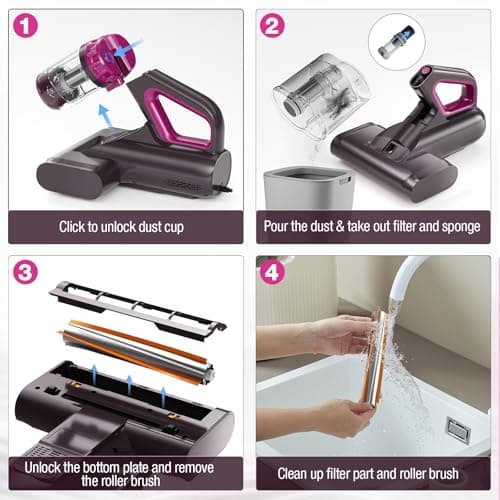 1

Click to unlock dust cup

2

Pour the dust & take out filter and sponge

3

Unlock the bottom plate and remove the roller brush

4

Clean up filter part and roller brush