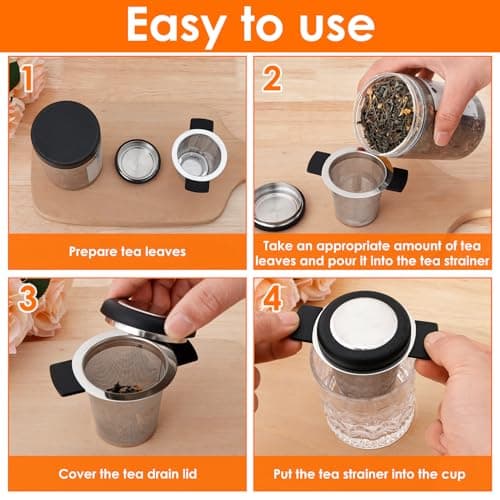 Easy to use

1

Prepare tea leaves

2

Take an appropriate amount of tea leaves and pour it into the tea strainer

3

Cover the tea drain lid

4

Put the tea strainer into the cup