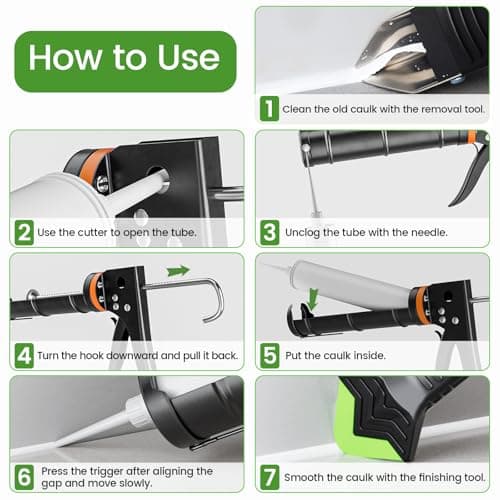 How to Use

1 Clean the old caulk with the removal tool.

2 Use the cutter to open the tube.

3 Unclog the tube with the needle.

4 Turn the hook downward and pull it back.

5 Put the caulk inside.

6 Press the trigger after aligning the gap and move slowly.

7 Smooth the caulk with the finishing tool.