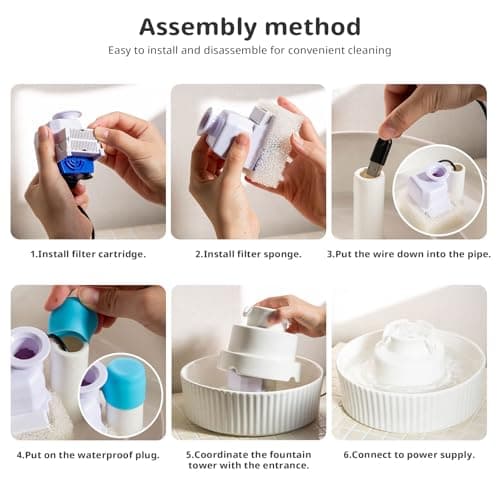 Assembly method

Easy to install and disassemble for convenient cleaning

1.Install filter cartridge.

2.Install filter sponge.

3.Put the wire down into the pipe.

4.Put on the waterproof plug.

5.Coordinate the fountain tower with the entrance.

6.Connect to power supply.