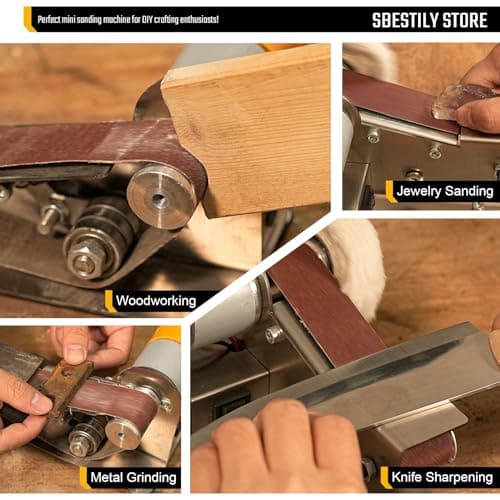 Perfect mini sanding machine for DIY crafting enthusiasts!

SBESTILY STORE

Jewelry Sanding

Woodworking

Metal Grinding

Knife Sharpening