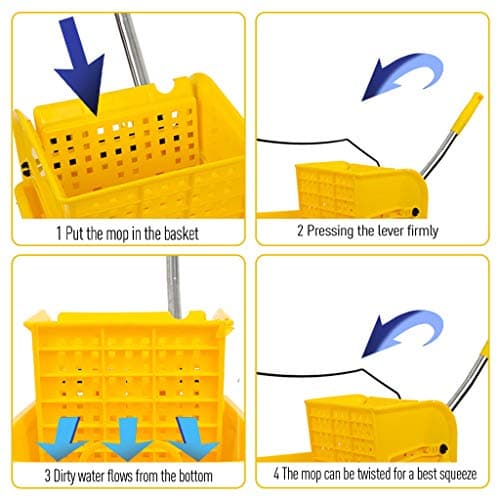 1 Put the mop in the basket

2 Pressing the lever firmly

3 Dirty water flows from the bottom

4 The mop can be twisted for a best squeeze