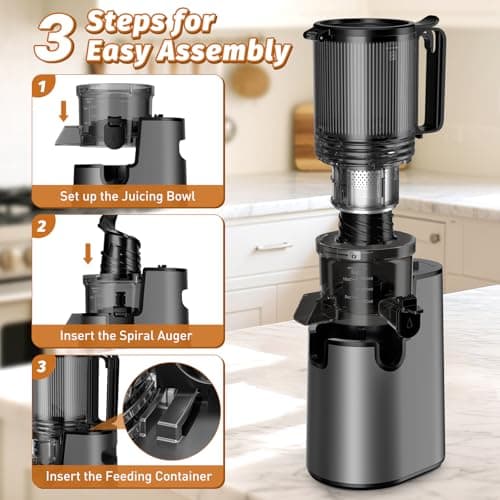 3 Steps for Easy Assembly

1

Set up the Juicing Bowl

2

Insert the Spiral Auger

3

Insert the Feeding Container