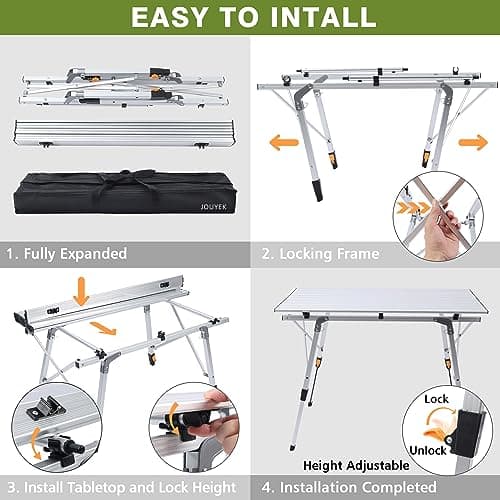 EASY TO INTALL

JOUYEK

1. Fully Expanded

2. Locking Frame

3. Install Tabletop and Lock Height

Lock

Unlock

Height Adjustable

4. Installation Completed