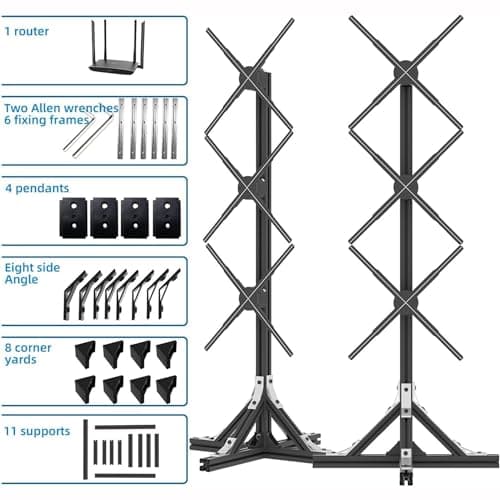 1 router

Two Allen wrenches
6 fixing frames

4 pendants

Eight side Angle

8 corner yards

11 supports