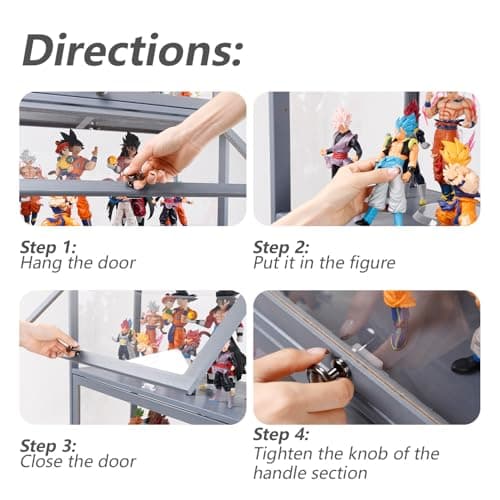 Directions:

Step 1:
Hang the door

Step 2:
Put it in the figure

Step 3:
Close the door

Step 4:
Tighten the knob of the handle section