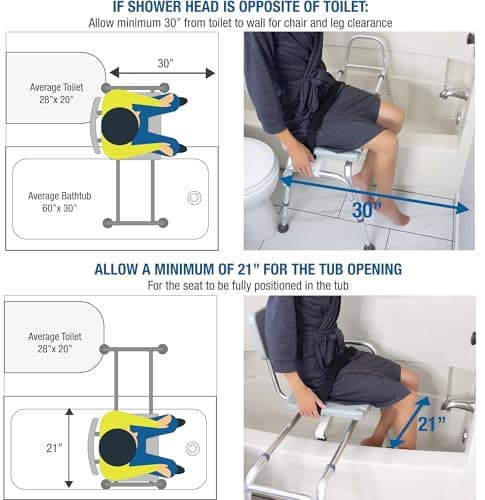 IF SHOWER HEAD IS OPPOSITE OF TOILET:
Allow minimum 30" from toilet to wall for chair and leg clearance

30"

Average Toilet
28"x 20"

Average Bathtub
60"x 30"

30"

ALLOW A MINIMUM OF 21" FOR THE TUB OPENING
For the seat to be fully positioned in the tub

Average Toilet
28"x 20"

21"

21"