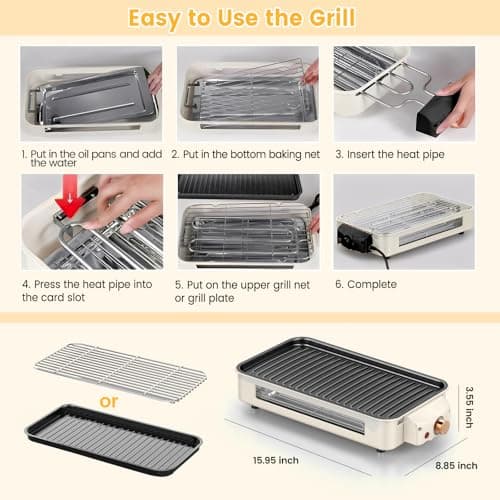 Easy to Use the Grill

1. Put in the oil pans and add the water

2. Put in the bottom baking net

3. Insert the heat pipe

4. Press the heat pipe into the card slot

5. Put on the upper grill net or grill plate

6. Complete

or

3.55 inch

15.95 inch

8.85 inch