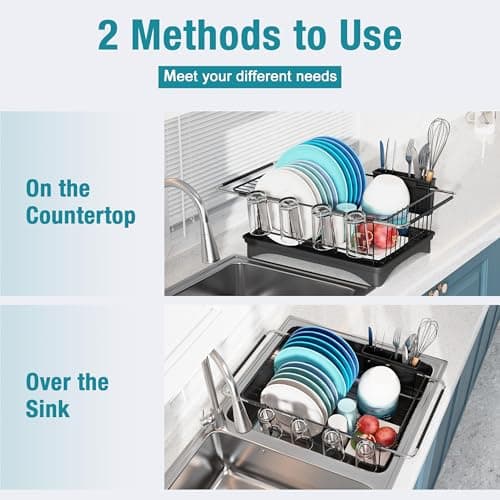 2 Methods to Use

Meet your different needs

On the Countertop

Over the Sink