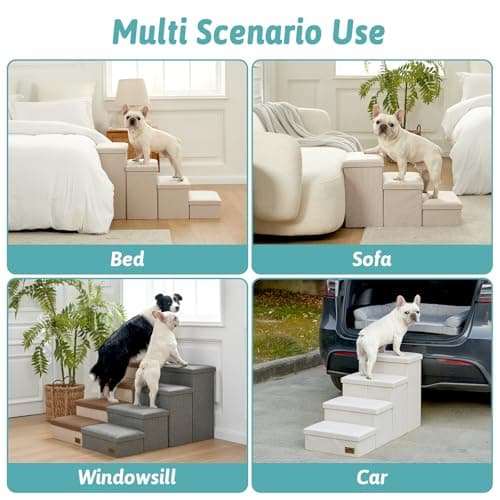 Multi Scenario Use

Bed

Sofa

Windowsill

Car