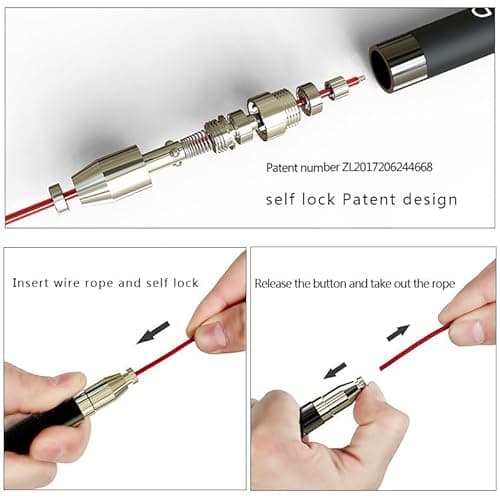 Patent number ZL2017206244668

self lock Patent design

Insert wire rope and self lock

Release the button and take out the rope